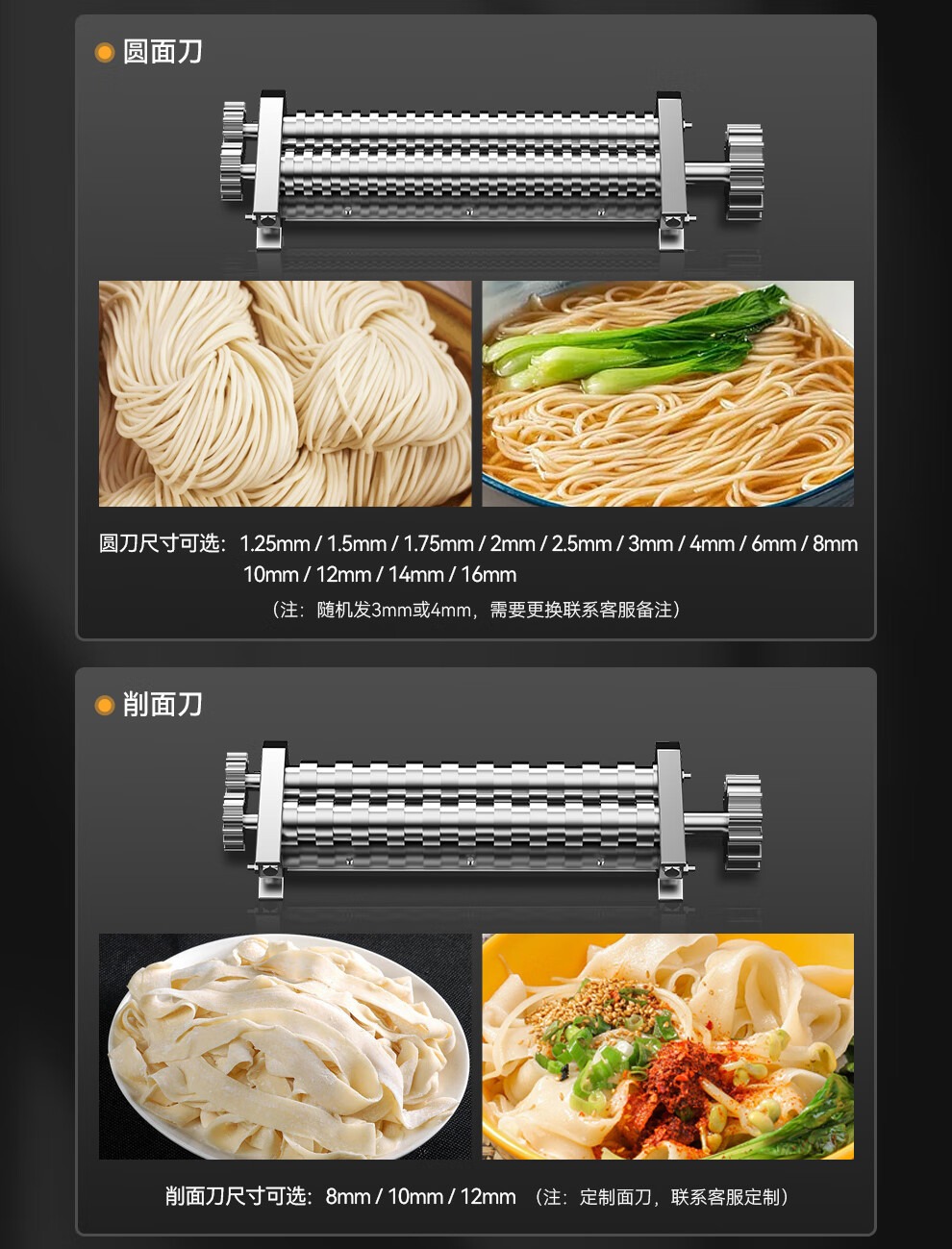 圆面刀

圆刀尺寸可选：1.25mm / 1.5mm / 1.75mm / 2mm / 2.5mm / 3mm / 4mm / 6mm / 8mm 10mm / 12mm / 14mm / 16mm

（注：随机发3mm或4mm，需要更换联系客服备注）

削面刀

削面刀尺寸可选：8mm / 10mm / 12mm （注：定制面刀，联系客服定制）