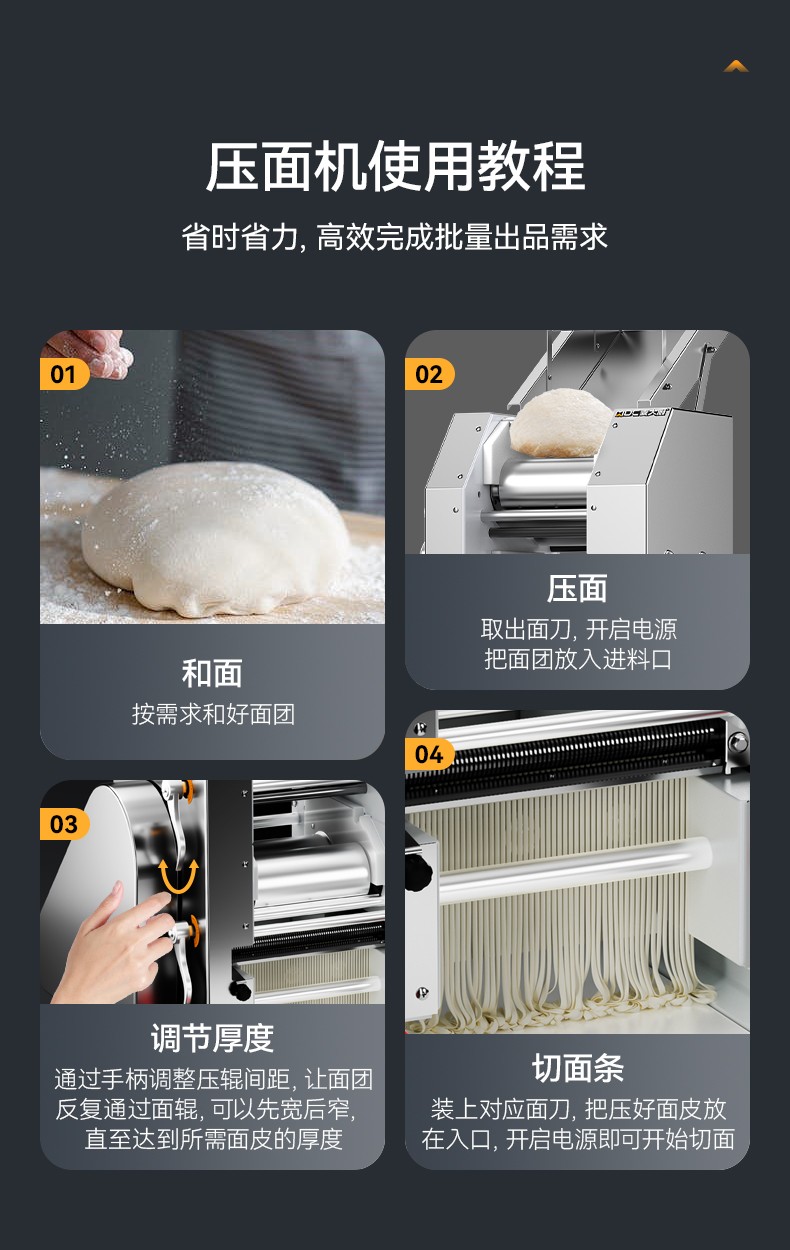 压面机使用教程

省时省力, 高效完成批量出品需求

01

和面

按需求和好面团

02

压面

取出面刀, 开启电源
把面团放入进料口

03

调节厚度

通过手柄调整压辊间距, 让面团反复通过面辊, 可以先宽后窄, 直至达到所需面皮的厚度

04

切面条

装上对应面刀, 把压好面皮放在入口, 开启电源即可开始切面